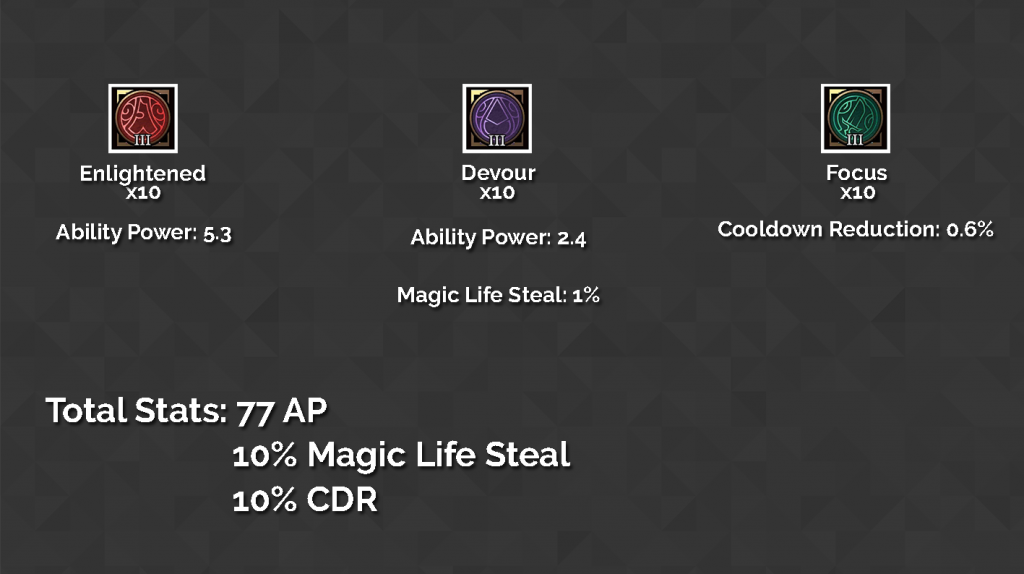 III
Enlightened
x10

Ability Power: 5.3

III
Devour
x10

Ability Power: 2.4

Magic Life Steal: 1%

III
Focus
x10

Cooldown Reduction: 0.6%

Total Stats: 77 AP
10% Magic Life Steal
10% CDR